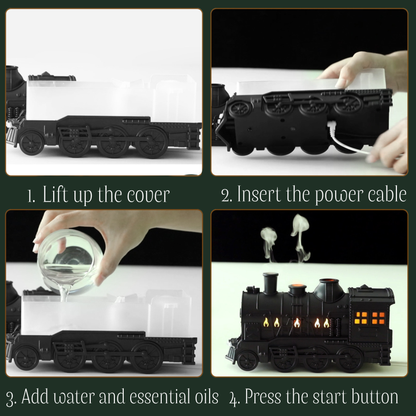 1. Lift up the cover

2. Insert the power cable

3. Add water and essential oils

4. Press the start button