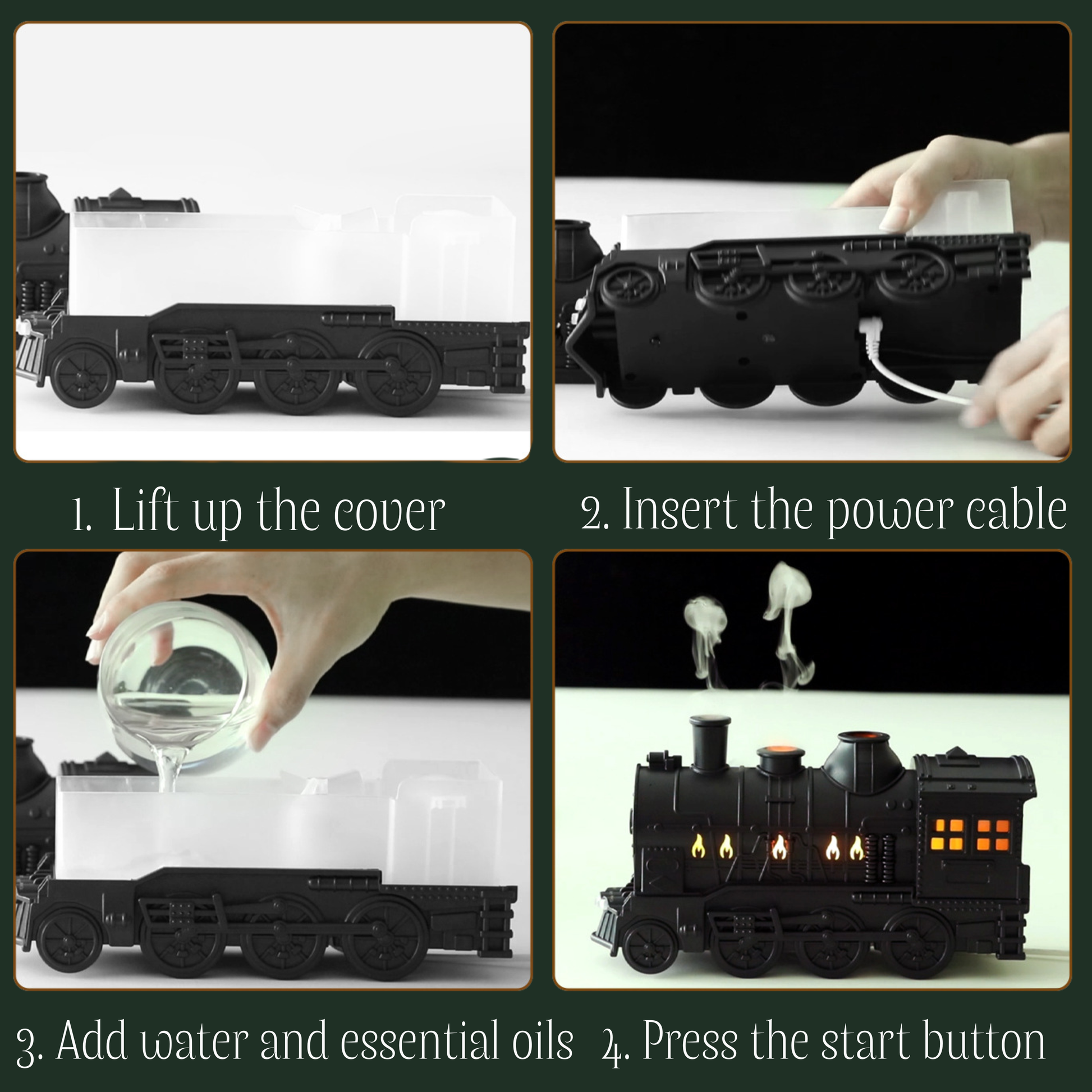 1. Lift up the cover

2. Insert the power cable

3. Add water and essential oils

4. Press the start button