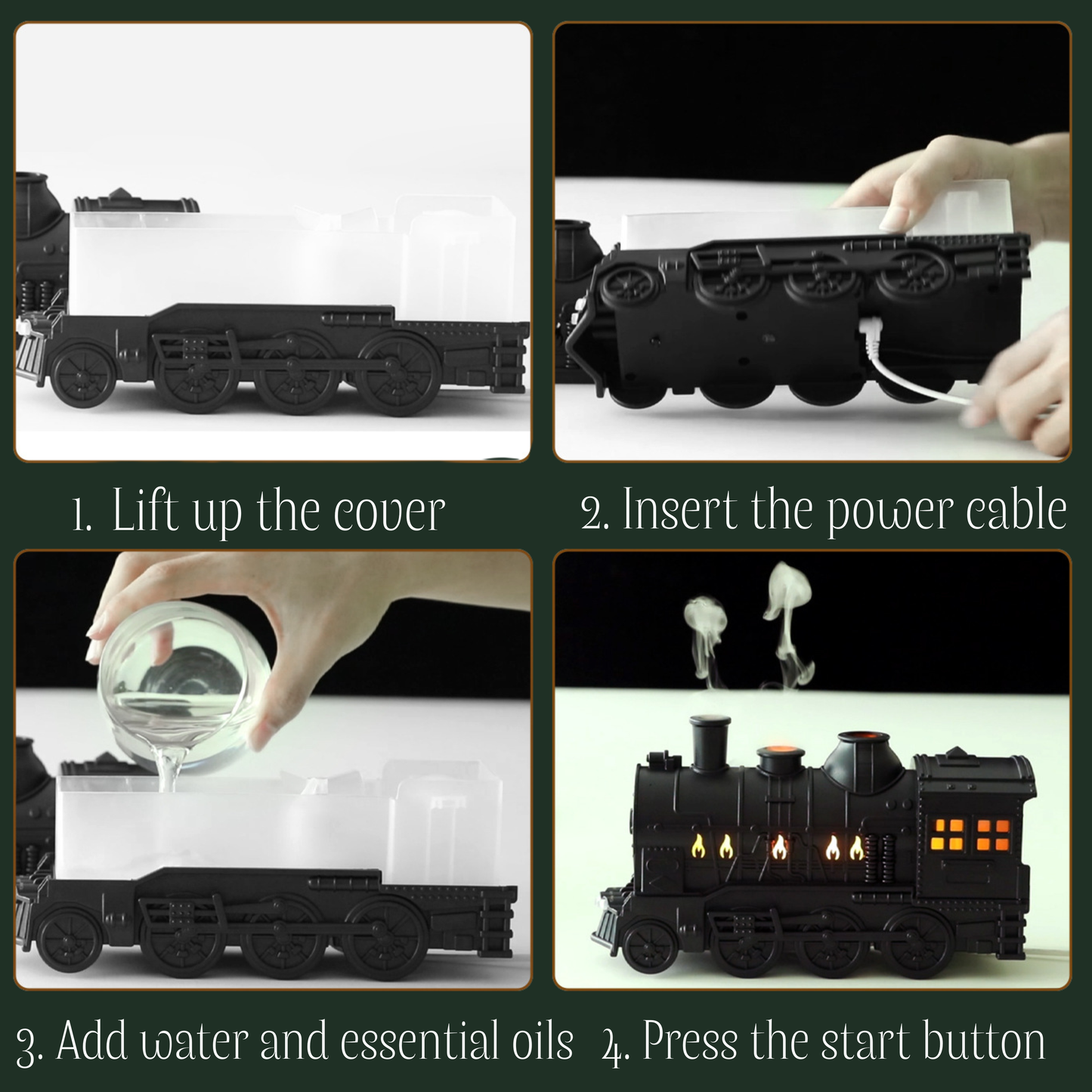 1. Lift up the cover

2. Insert the power cable

3. Add water and essential oils

4. Press the start button